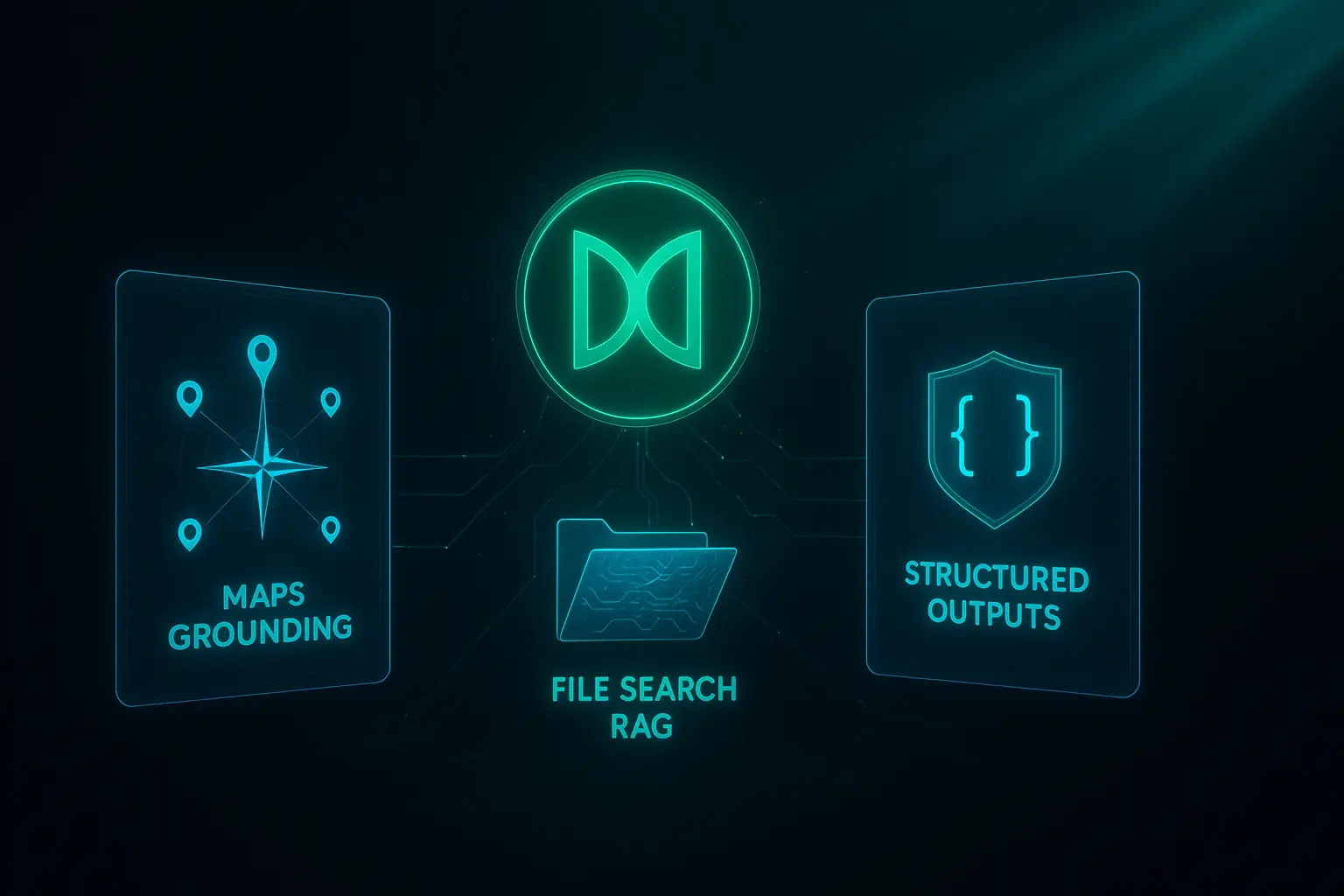 MAPS GROUNDING

FILE SEARCH RAG

{ }

STRUCTURED OUTPUTS